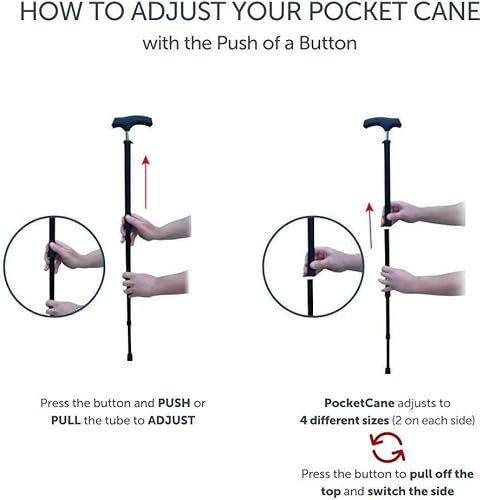 HOW TO ADJUST YOUR POCKET CANE
with the Push of a Button

Press the button and PUSH or PULL the tube to ADJUST

PocketCane adjusts to 4 different sizes (2 on each side)

Press the button to pull off the top and switch the side