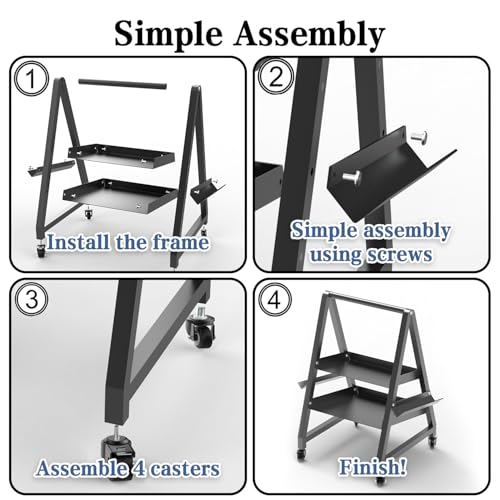 Simple Assembly

1

Install the frame

2

Simple assembly using screws

3

Assemble 4 casters

4

Finish!