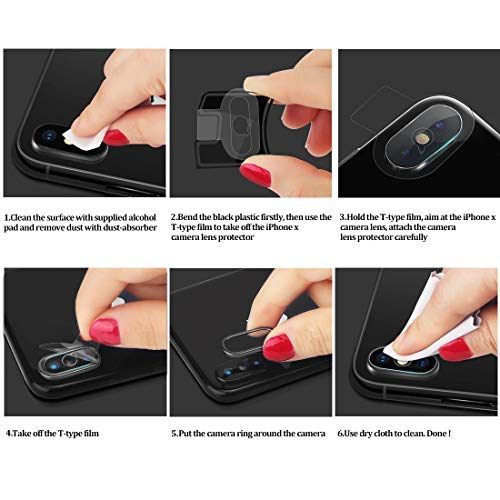 1.Clean the surface with supplied alcohol pad and remove dust with dust-absorber

2.Bend the black plastic firstly, then use the T-type film to take off the iPhone x camera lens protector

3.Hold the T-type film, aim at the iPhone x camera lens, attach the camera lens protector carefully

4.Take off the T-type film

5.Put the camera ring around the camera

6.Use dry cloth to clean. Done !