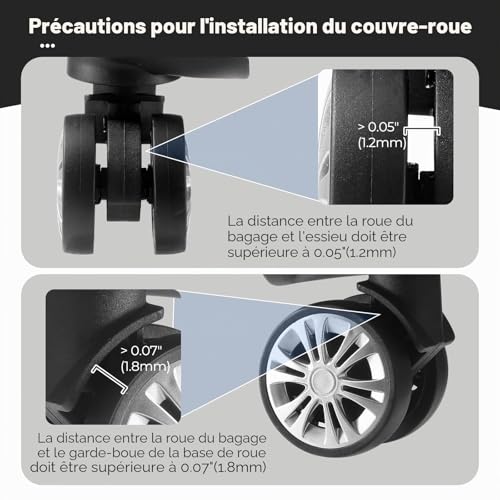 Précautions pour l'installation du couvre-roue

...

> 0.05"
(1.2mm)

La distance entre la roue du bagage et l'essieu doit être supérieure à 0.05"(1.2mm)

> 0.07"
(1.8mm)

La distance entre la roue du bagage et le garde-boue de la base de roue doit être supérieure à 0.07"(1.8mm)