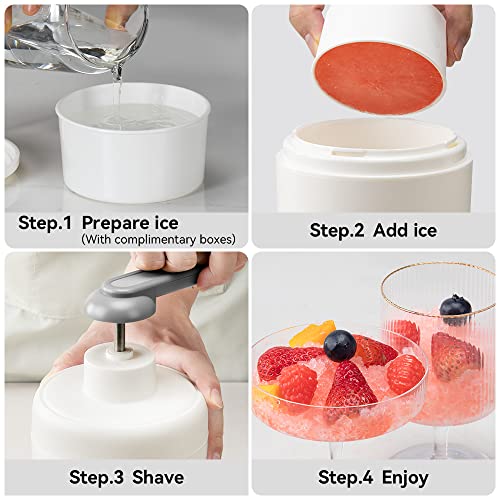 Step.1 Prepare ice
(With complimentary boxes)

Step.2 Add ice

Step.3 Shave

Step.4 Enjoy