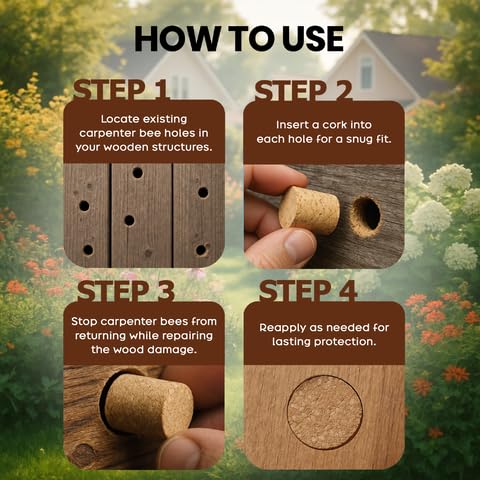 HOW TO USE

STEP 1

Locate existing carpenter bee holes in your wooden structures.

STEP 2

Insert a cork into each hole for a snug fit.

STEP 3

Stop carpenter bees from returning while repairing the wood damage.

STEP 4

Reapply as needed for lasting protection.