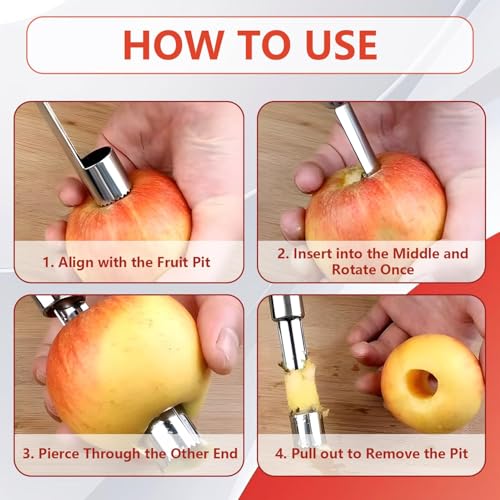 HOW TO USE

1. Align with the Fruit Pit

2. Insert into the Middle and Rotate Once

3. Pierce Through the Other End

4. Pull out to Remove the Pit