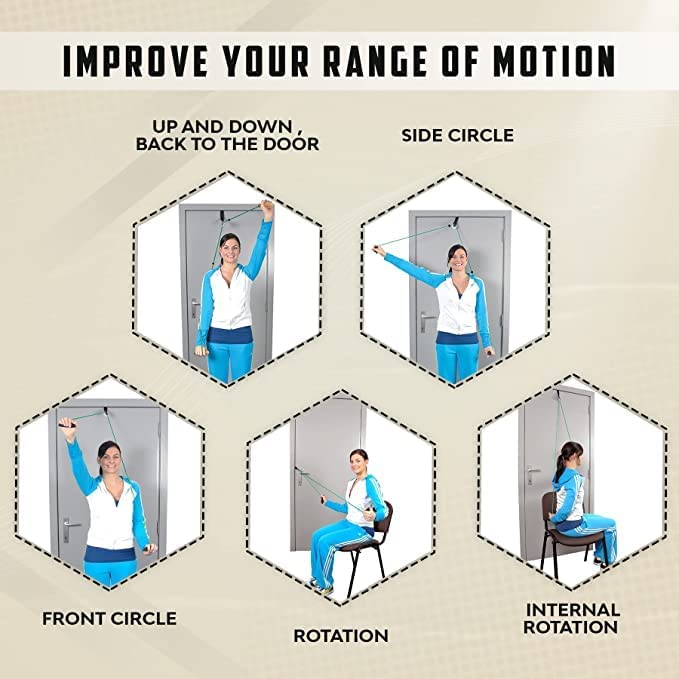 IMPROVE YOUR RANGE OF MOTION

UP AND DOWN , BACK TO THE DOOR

SIDE CIRCLE

FRONT CIRCLE

ROTATION

INTERNAL ROTATION