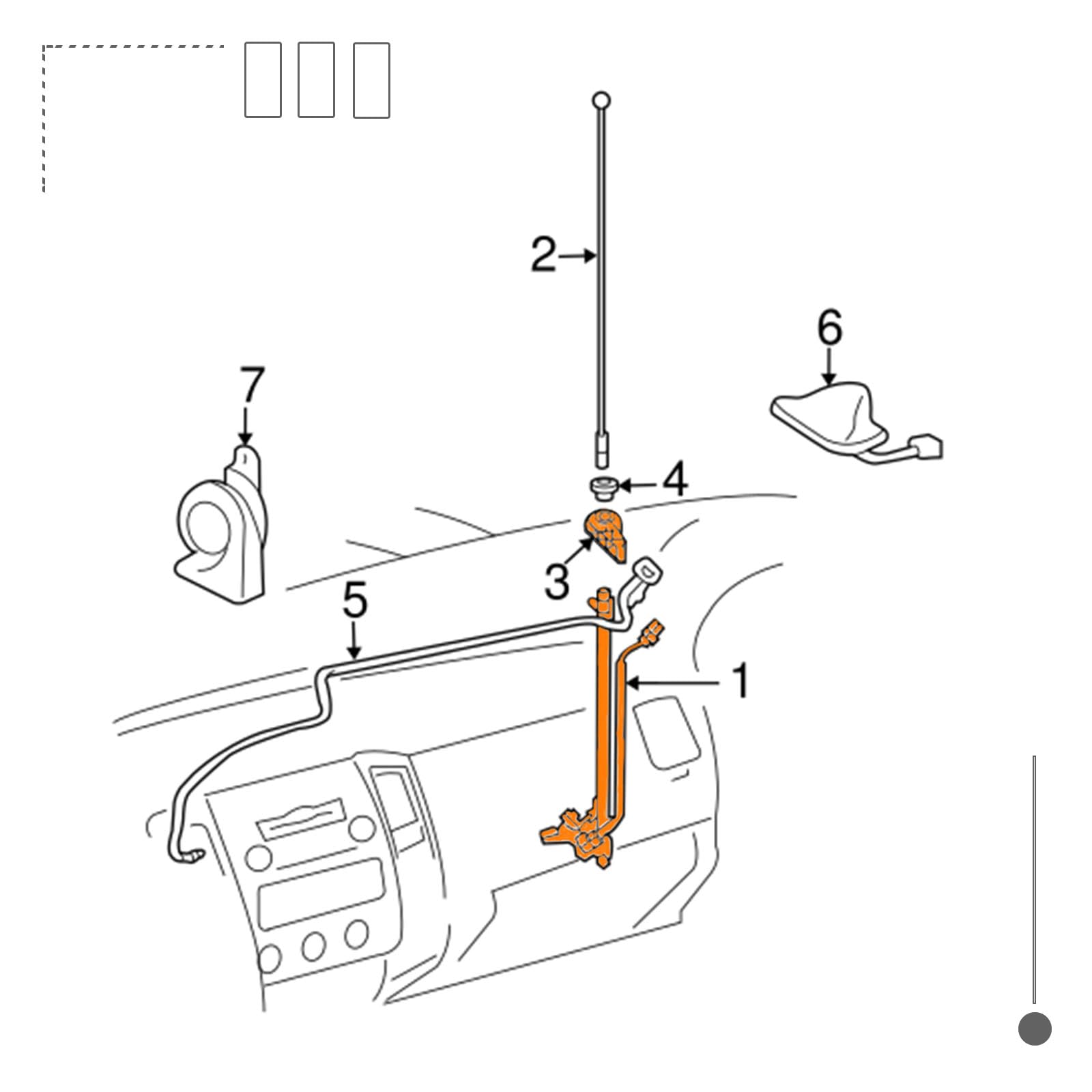 2

6

7

4

3

5

1