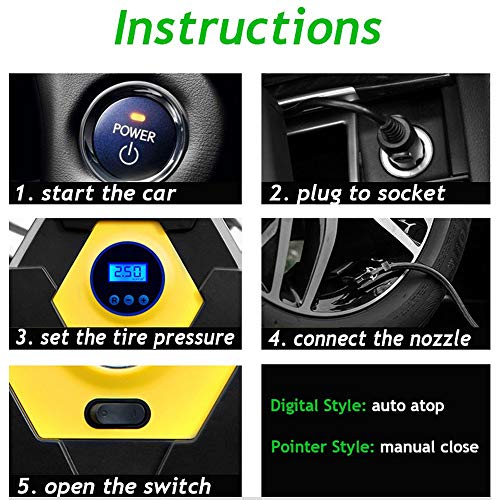 Instructions

POWER

1. start the car

2. plug to socket

2.50

3. set the tire pressure

4. connect the nozzle

5. open the switch

Digital Style: auto atop

Pointer Style: manual close