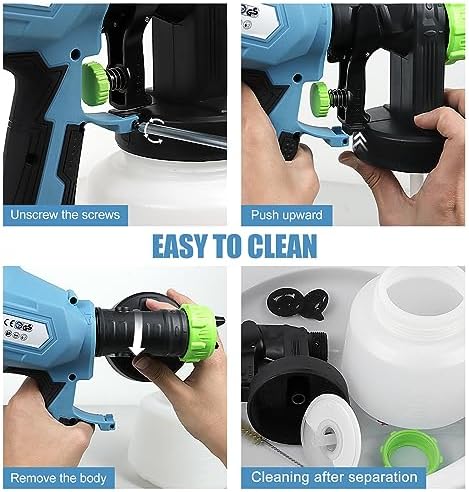 Unscrew the screws

Push upward

EASY TO CLEAN

CE GS

Remove the body

Cleaning after separation