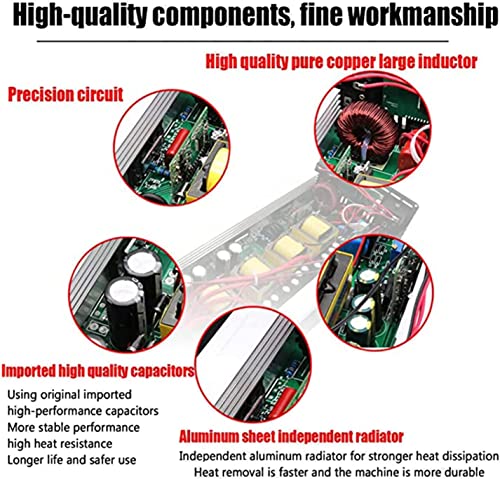 High-quality components, fine workmanship

High quality pure copper large inductor

Precision circuit

Imported high quality capacitors

Using original imported high-performance capacitors
More stable performance
high heat resistance
Longer life and safer use

Aluminum sheet independent radiator

Independent aluminum radiator for stronger heat dissipation
Heat removal is faster and the machine is more durable