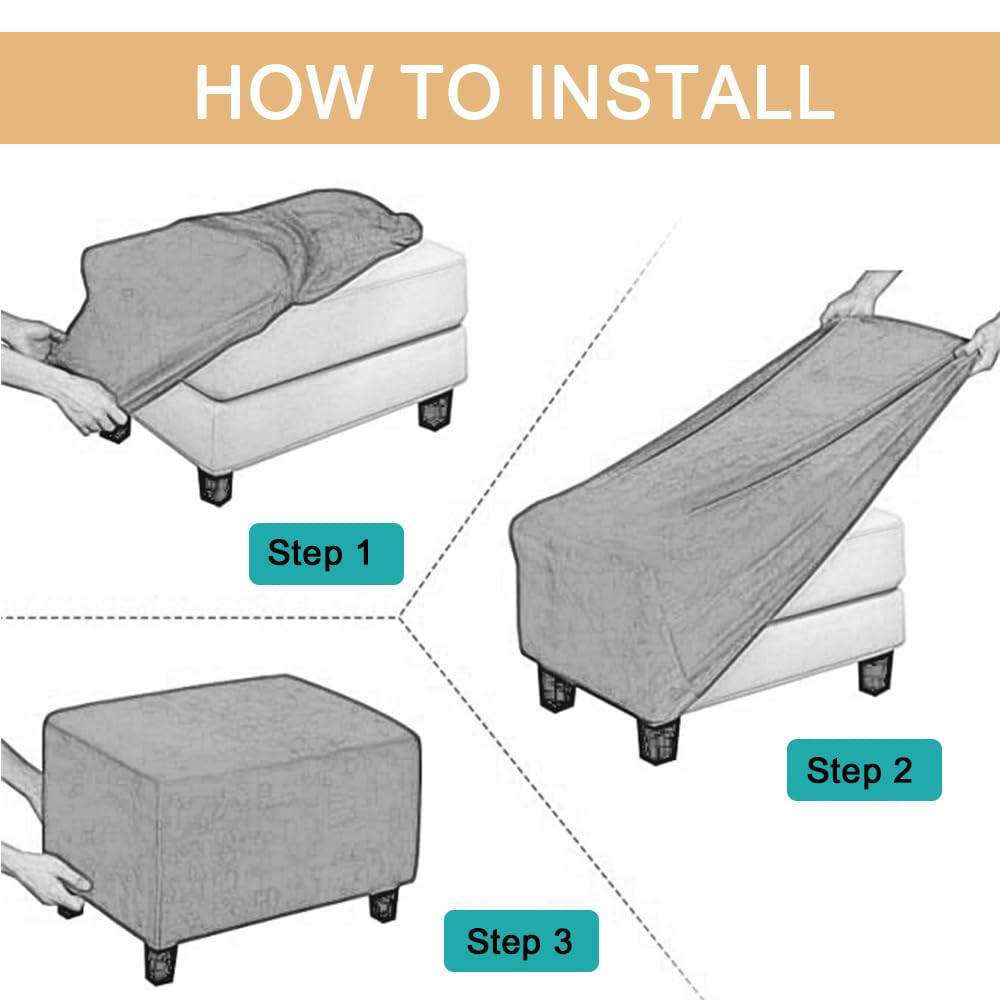 HOW TO INSTALL

Step 1

Step 2

Step 3