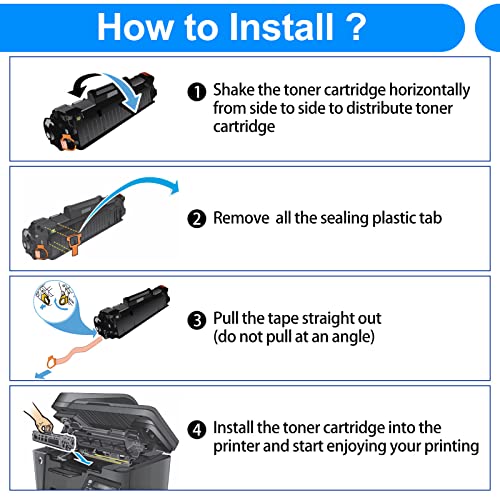 How to Install ?

1 Shake the toner cartridge horizontally from side to side to distribute toner cartridge

2 Remove all the sealing plastic tab

3 Pull the tape straight out (do not pull at an angle)

4 Install the toner cartridge into the printer and start enjoying your printing