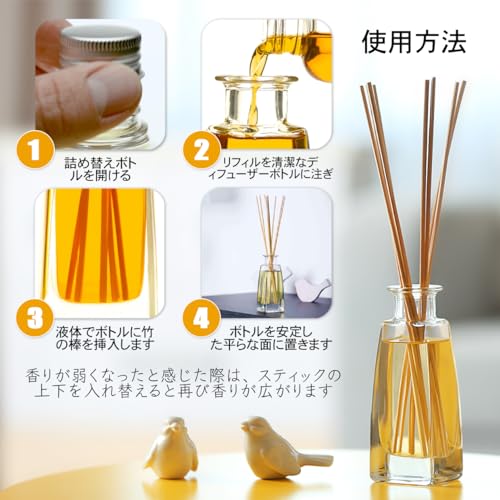 使用方法

1
詰め替えボトルを開ける

2
リフィルを清潔なディフューザーボトルに注ぎ

3
液体でボトルに竹の棒を挿入します

4
ボトルを安定した平らな面に置きます

香りが弱くなったと感じた際は、スティックの上下を入れ替えると再び香りが広がります