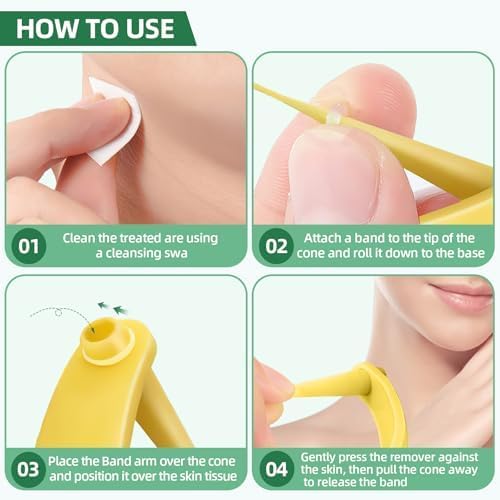 HOW TO USE

01 Clean the treated are using a cleansing swa

02 Attach a band to the tip of the cone and roll it down to the base

03 Place the Band arm over the cone and position it over the skin tissue

04 Gently press the remover against the skin, then pull the cone away to release the band