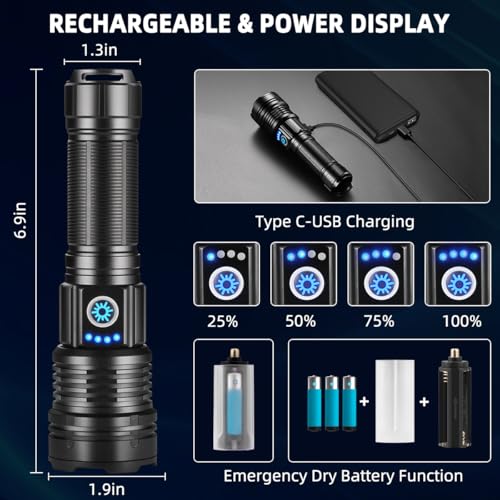 RECHARGEABLE & POWER DISPLAY

1.3in

6.9in

1.9in

Type C-USB Charging

25%

50%

75%

100%

+

+

Emergency Dry Battery Function