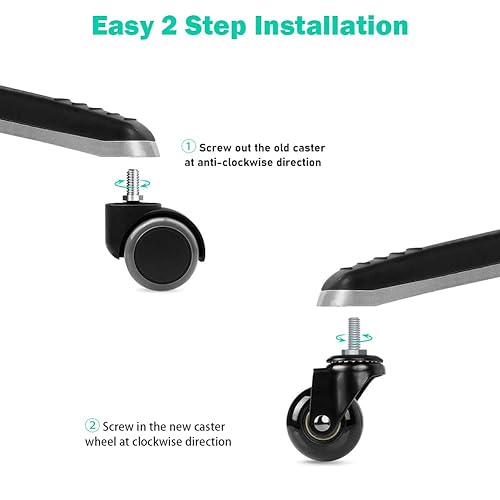 Easy 2 Step Installation

① Screw out the old caster at anti-clockwise direction

② Screw in the new caster wheel at clockwise direction