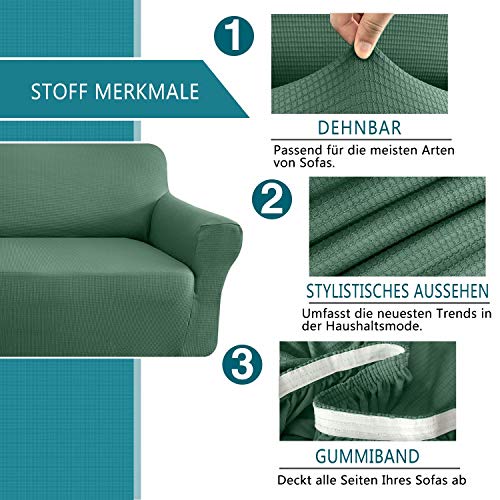 STOFF MERKMALE

1

DEHNBAR

Passend für die meisten Arten von Sofas.

2

STYLISTISCHES AUSSEHEN

Umfasst die neuesten Trends in der Haushaltsmode.

3

GUMMIBAND

Deckt alle Seiten Ihres Sofas ab