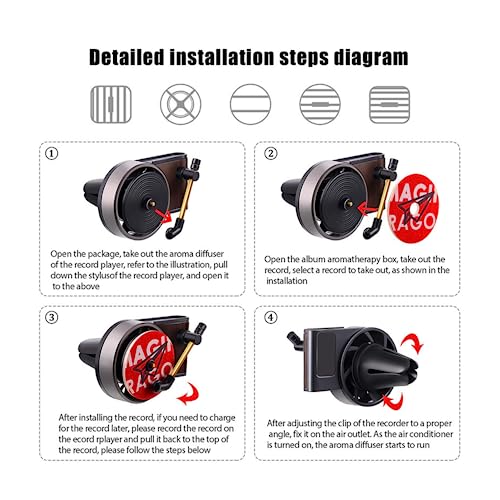 Detailed installation steps diagram

①

Open the package, take out the aroma diffuser of the record player, refer to the illustration, pull down the stylusof the record player, and open it to the above

②

MAGI RAGO

Open the album aromatherapy box, take out the record, select a record to take out, as shown in the installation

③

MAGI RAGO

After installing the record, if you need to charge for the record later, please record the record on the ecord rplayer and pull it back to the top of the record, please follow the steps below

④

After adjusting the clip of the recorder to a proper angle, fix it on the air outlet. As the air conditioner is turned on, the aroma diffuser starts to run