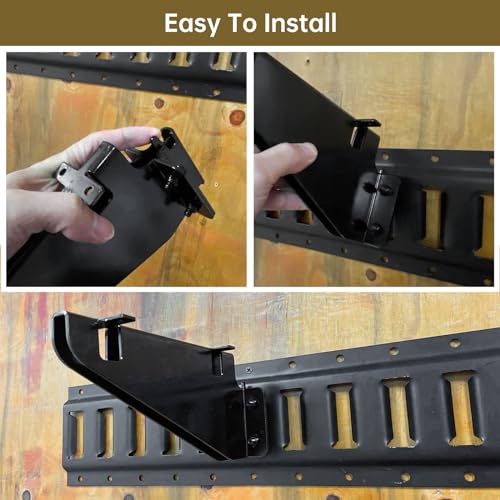 Easy To Install