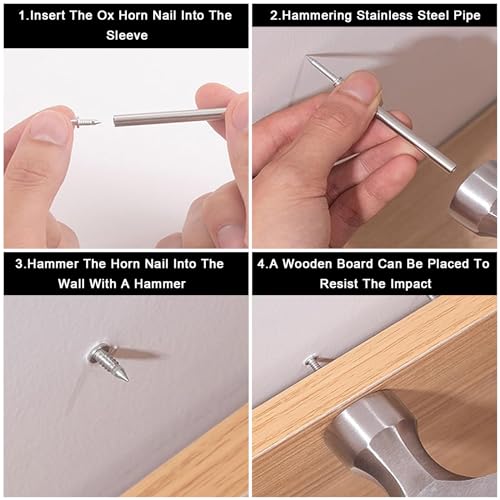 1.Insert The Ox Horn Nail Into The Sleeve

2.Hammering Stainless Steel Pipe

3.Hammer The Horn Nail Into The Wall With A Hammer

4.A Wooden Board Can Be Placed To Resist The Impact