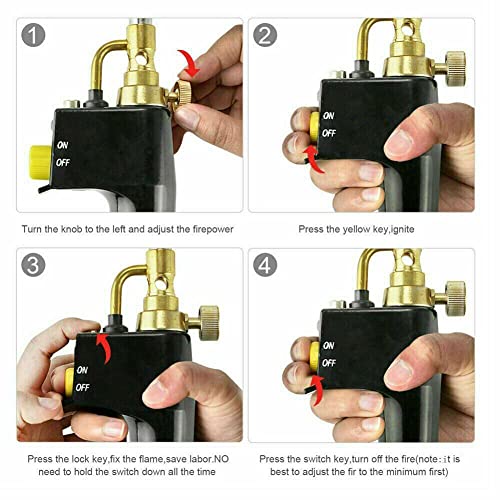 1

ON
OFF

Turn the knob to the left and adjust the firepower

2

ON
OFF

Press the yellow key,ignite

3

ON
OFF

Press the lock key,fix the flame,save labor.NO need to hold the switch down all the time

4

ON
OFF

Press the switch key,turn off the fire(note:it is best to adjust the fir to the minimum first)