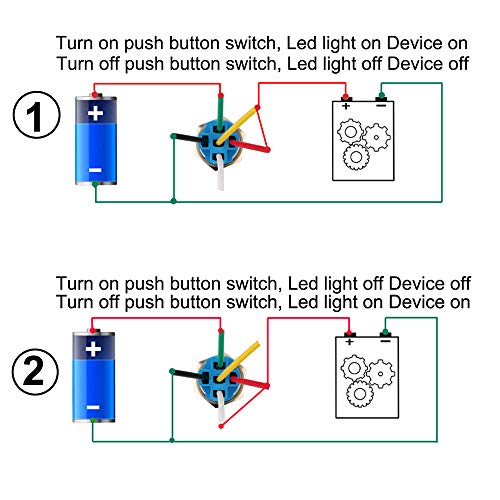 Turn on push button switch, Led light on Device on
Turn off push button switch, Led light off Device off

1

+

−

+ −

Turn on push button switch, Led light off Device off
Turn off push button switch, Led light on Device on

2

+

−

+ −