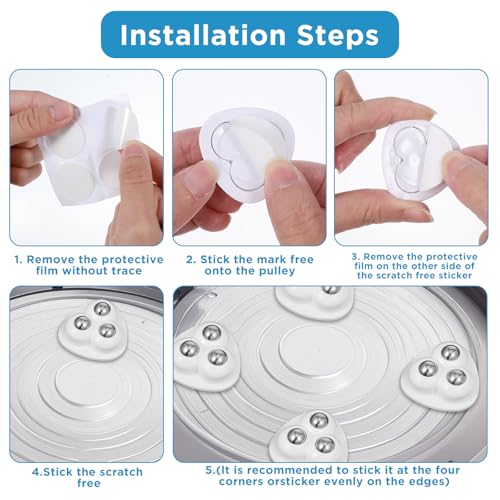 Installation Steps

1. Remove the protective film without trace

2. Stick the mark free onto the pulley

3. Remove the protective film on the other side of the scratch free sticker

4.Stick the scratch free

5.(It is recommended to stick it at the four corners orsticker evenly on the edges)