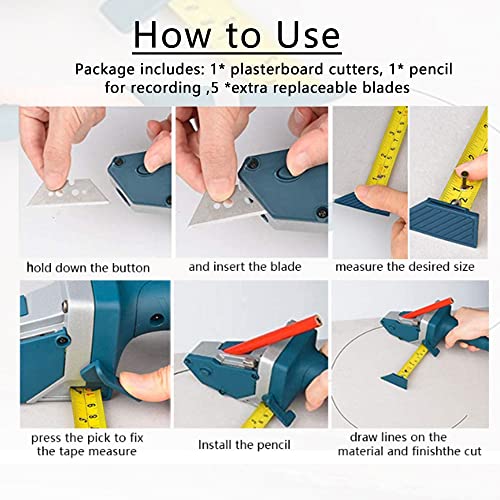 How to Use

Package includes: 1* plasterboard cutters, 1* pencil for recording ,5 *extra replaceable blades

hold down the button

and insert the blade

measure the desired size

press the pick to fix the tape measure

Install the pencil

draw lines on the material and finishthe cut