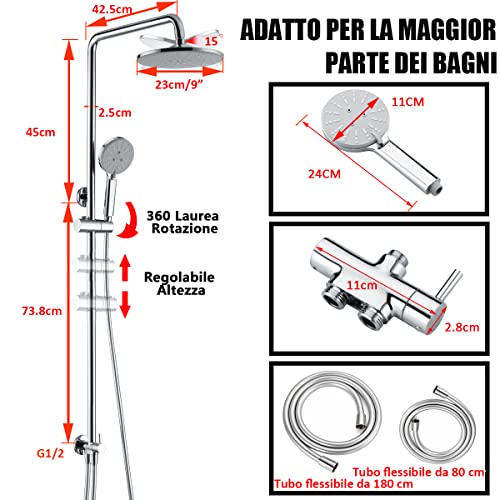 ADATTO PER LA MAGGIOR PARTE DEI BAGNI

42.5cm
15°
23cm/9"
2.5cm
45cm
360 Laurea Rotazione
Regolabile Altezza
73.8cm
G1/2

11CM
24CM

11cm
2.8cm

Tubo flessibile da 80 cm
Tubo flessibile da 180 cm