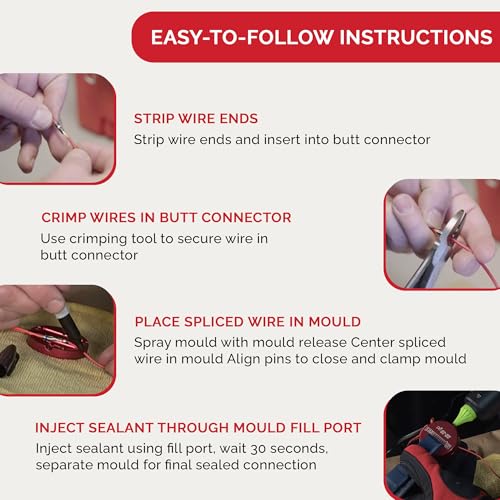 EASY-TO-FOLLOW INSTRUCTIONS

STRIP WIRE ENDS
Strip wire ends and insert into butt connector

CRIMP WIRES IN BUTT CONNECTOR
Use crimping tool to secure wire in butt connector

PLACE SPLICED WIRE IN MOULD
Spray mould with mould release Center spliced wire in mould Align pins to close and clamp mould

INJECT SEALANT THROUGH MOULD FILL PORT
Inject sealant using fill port, wait 30 seconds, separate mould for final sealed connection