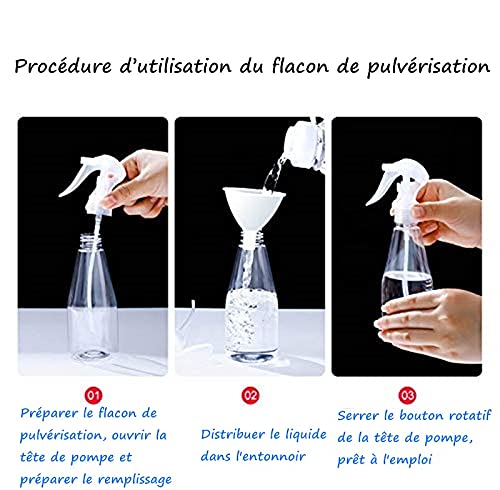 Procédure d'utilisation du flacon de pulvérisation

01
Préparer le flacon de pulvérisation, ouvrir la tête de pompe et préparer le remplissage

02
Distribuer le liquide dans l'entonnoir

03
Serrer le bouton rotatif de la tête de pompe, prêt à l'emploi