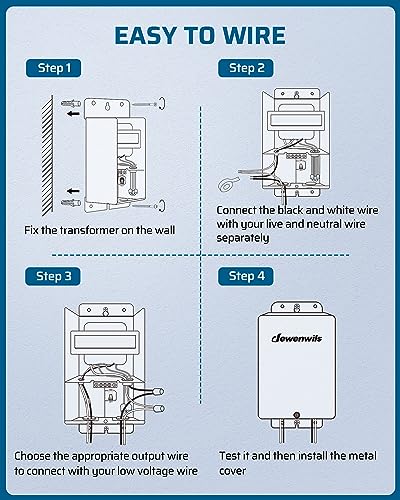 EASY TO WIRE

Step 1

Fix the transformer on the wall

Step 2

Connect the black and white wire with your live and neutral wire separately

Step 3

Choose the appropriate output wire to connect with your low voltage wire

Step 4

dewenwils

Test it and then install the metal cover