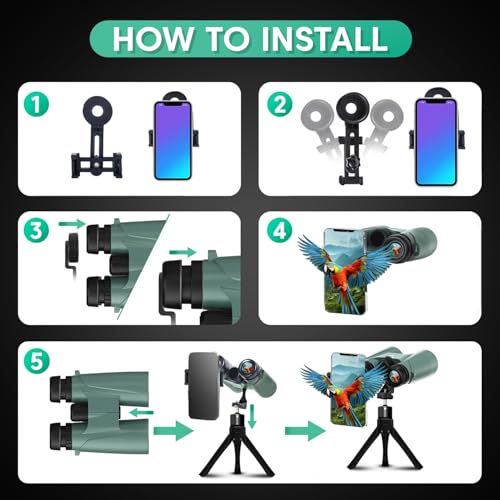 HOW TO INSTALL

1

2

3

4

5