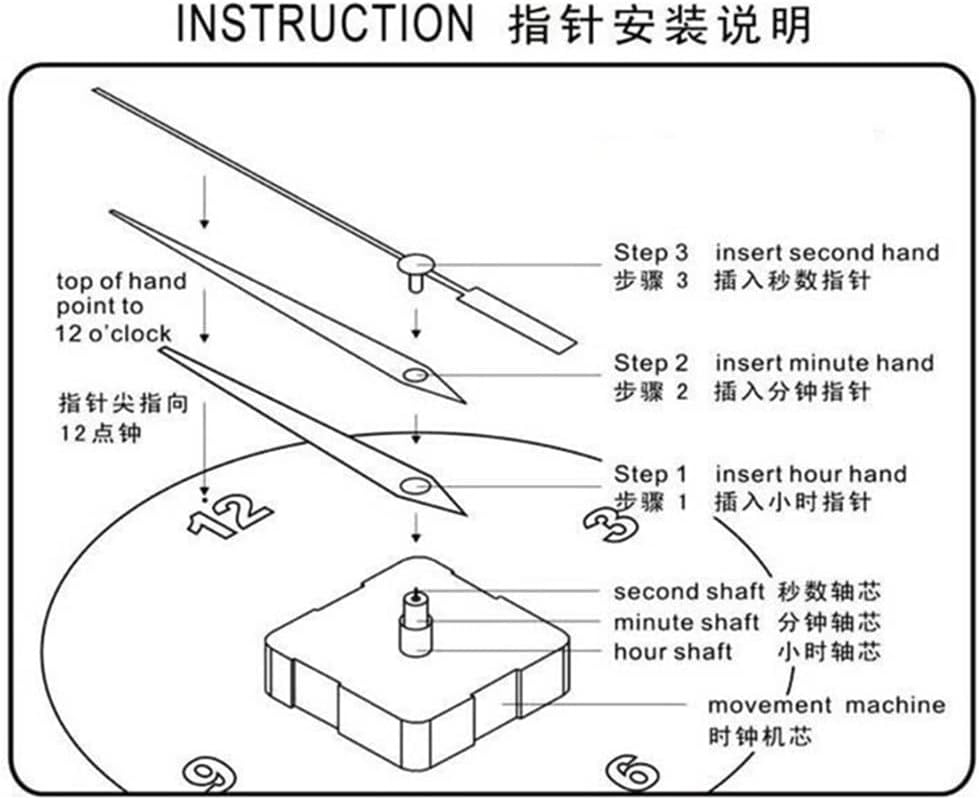 INSTRUCTION 指针安装说明

top of hand point to 12 o'clock

指针尖指向 12点钟

Step 3 insert second hand
步骤 3 插入秒数指针

Step 2 insert minute hand
步骤 2 插入分钟指针

Step 1 insert hour hand
步骤 1 插入小时指针

12

3

second shaft 秒数轴芯
minute shaft 分钟轴芯
hour shaft 小时轴芯

movement machine
时钟机芯

9

6