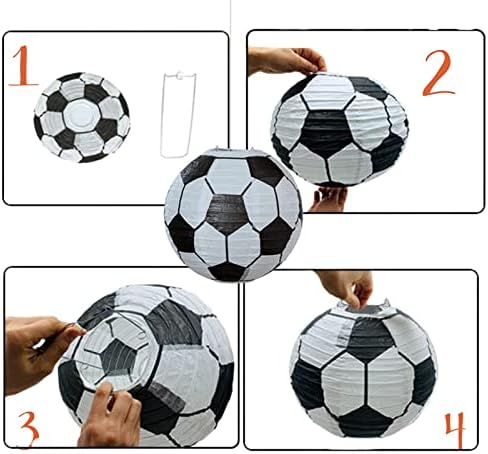 1

2

3

4