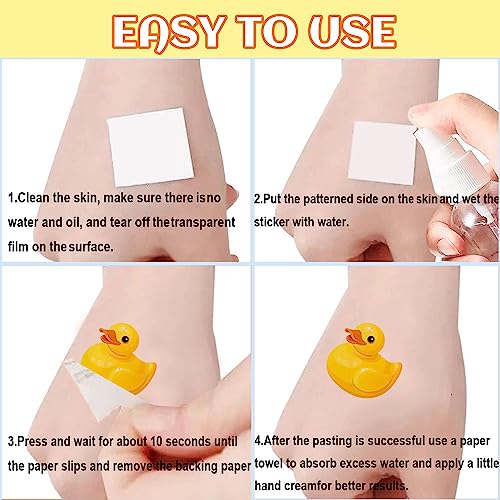 EASY TO USE

1.Clean the skin, make sure there isno water and oil, and tear off thetransparent film on the surface.

2.Put the patterned side on the skin and wet the sticker with water.

3.Press and wait for about 10 seconds until the paper slips and remove the backing paper

4.After the pasting is successful use a paper towel to absorb excess water and apply a little hand creamfor better results.