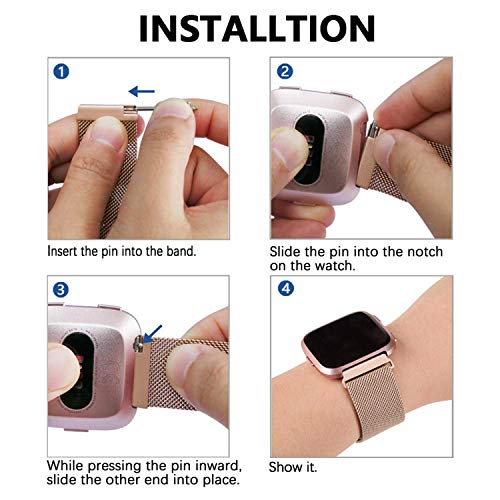 INSTALLTION

1

Insert the pin into the band.

2

Slide the pin into the notch on the watch.

3

While pressing the pin inward, slide the other end into place.

4

Show it.