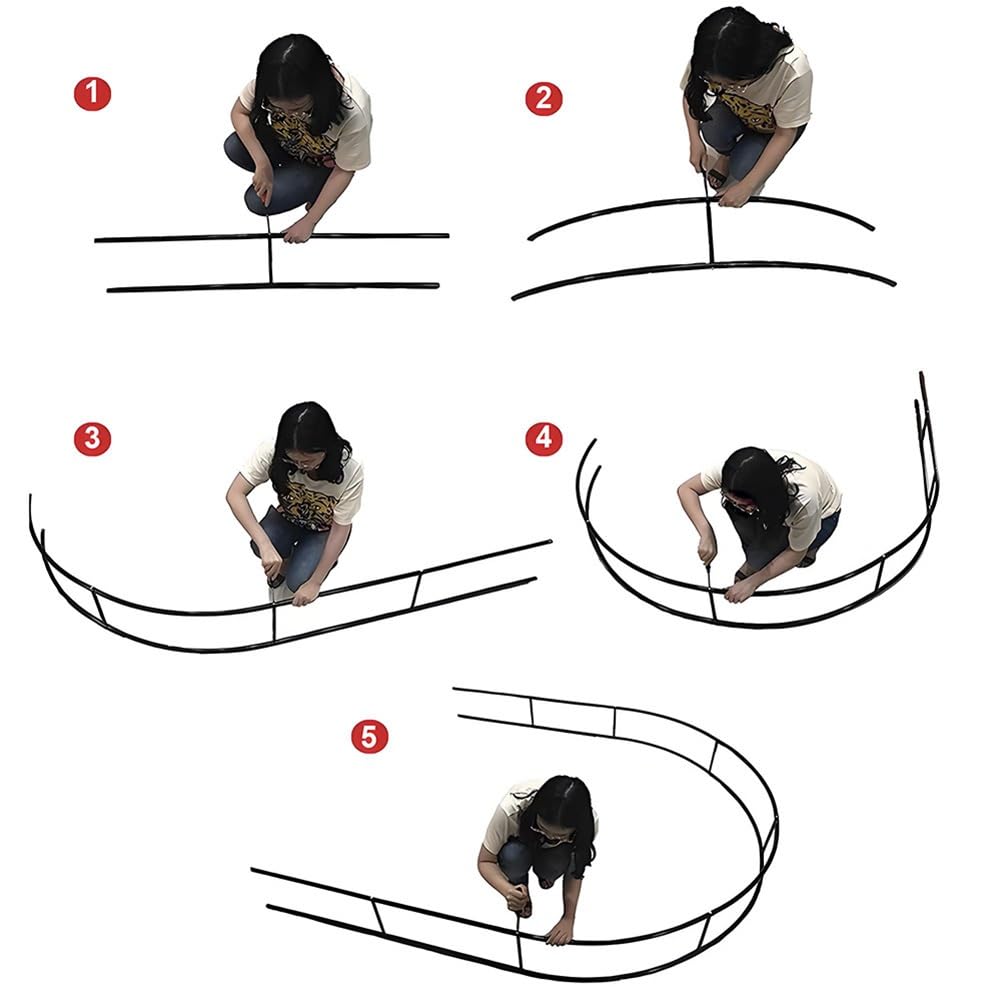 1

2

3

4

5