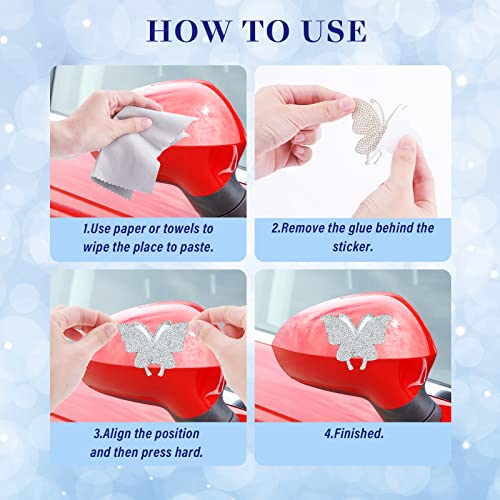 HOW TO USE

1.Use paper or towels to wipe the place to paste.

2.Remove the glue behind the sticker.

3.Align the position and then press hard.

4.Finished.