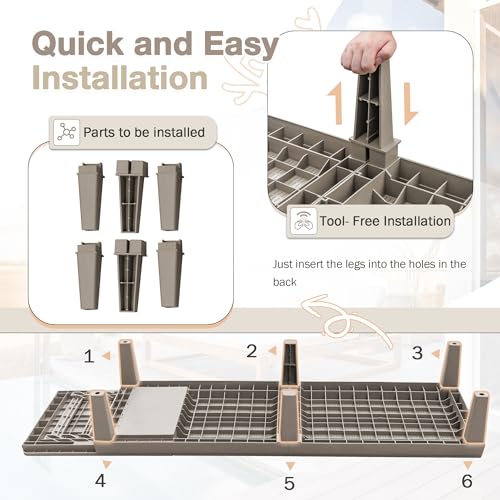 Quick and Easy Installation

Parts to be installed

Tool- Free Installation

Just insert the legs into the holes in the back

1

2

3

4

5

6