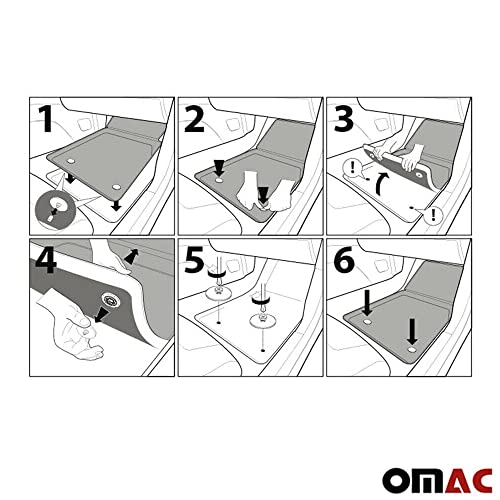 1
2
3
!
!
4
5
6
OMAC