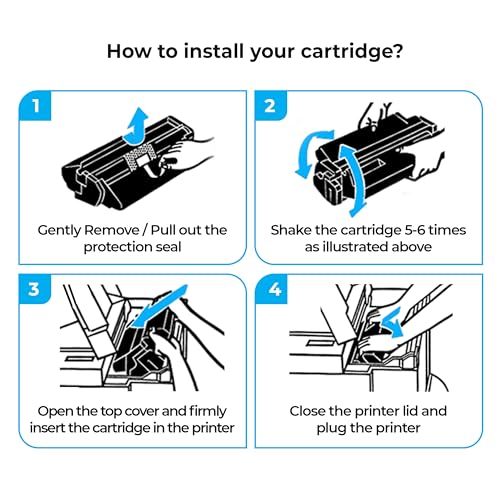 How to install your cartridge?

1

Gently Remove / Pull out the protection seal

2

Shake the cartridge 5-6 times as illustrated above

3

Open the top cover and firmly insert the cartridge in the printer

4

Close the printer lid and plug the printer