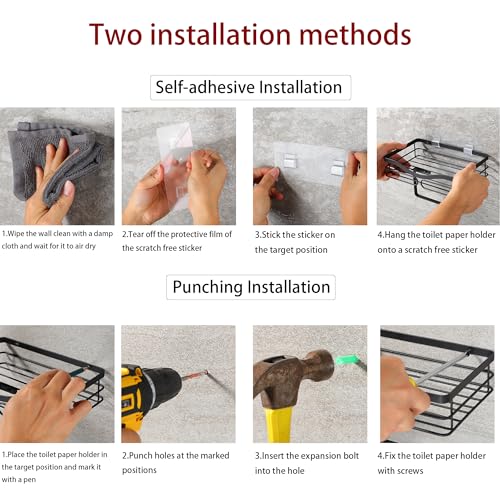 Two installation methods

Self-adhesive Installation

1.Wipe the wall clean with a damp cloth and wait for it to air dry

2.Tear off the protective film of the scratch free sticker

3.Stick the sticker on the target position

4.Hang the toilet paper holder onto a scratch free sticker

Punching Installation

1.Place the toilet paper holder in the target position and mark it with a pen

2.Punch holes at the marked positions

3.Insert the expansion bolt into the hole

4.Fix the toilet paper holder with screws