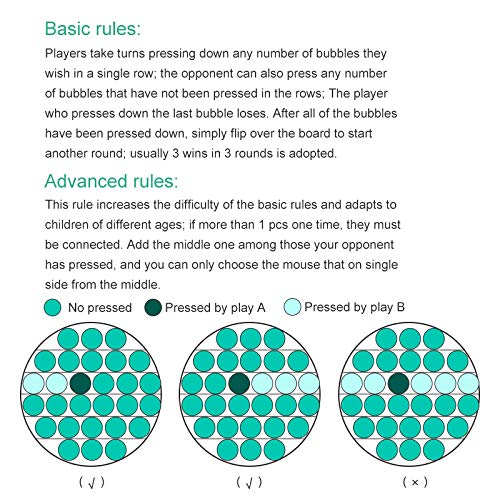 Basic rules:

Players take turns pressing down any number of bubbles they wish in a single row; the opponent can also press any number of bubbles that have not been pressed in the rows; The player who presses down the last bubble loses. After all of the bubbles have been pressed down, simply flip over the board to start another round; usually 3 wins in 3 rounds is adopted.

Advanced rules:

This rule increases the difficulty of the basic rules and adapts to children of different ages; if more than 1 pcs one time, they must be connected. Add the middle one among those your opponent has pressed, and you can only choose the mouse that on single side from the middle.

No pressed Pressed by play A Pressed by play B

( √ ) ( √ ) ( × )