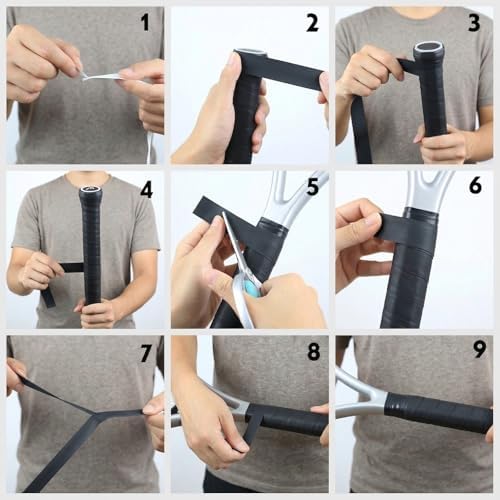 1
2
3
4
5
6
7
8
9