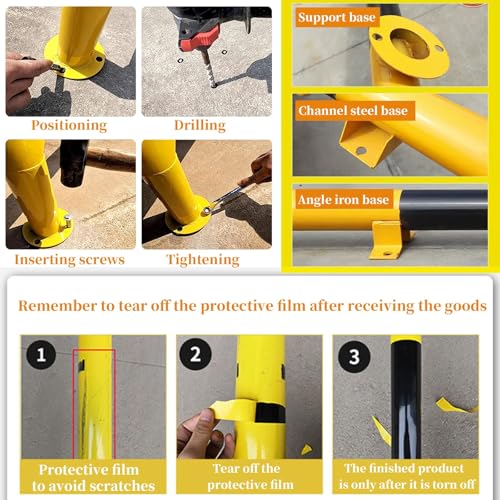 Positioning

Drilling

Inserting screws

Tightening

Support base

Channel steel base

Angle iron base

Remember to tear off the protective film after receiving the goods

1

Protective film to avoid scratches

2

Tear off the protective film

3

The finished product is only after it is torn off