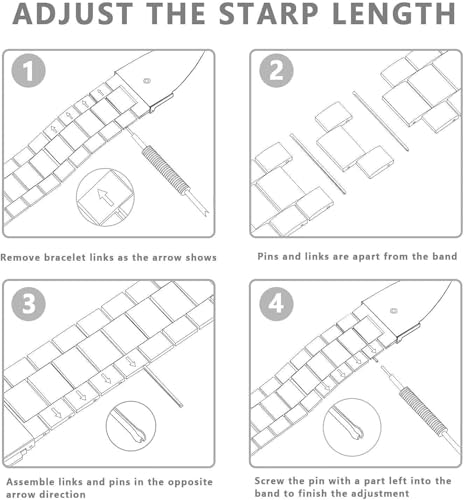 ADJUST THE STARP LENGTH

1

Remove bracelet links as the arrow shows

2

Pins and links are apart from the band

3

Assemble links and pins in the opposite arrow direction

4

Screw the pin with a part left into the band to finish the adjustment