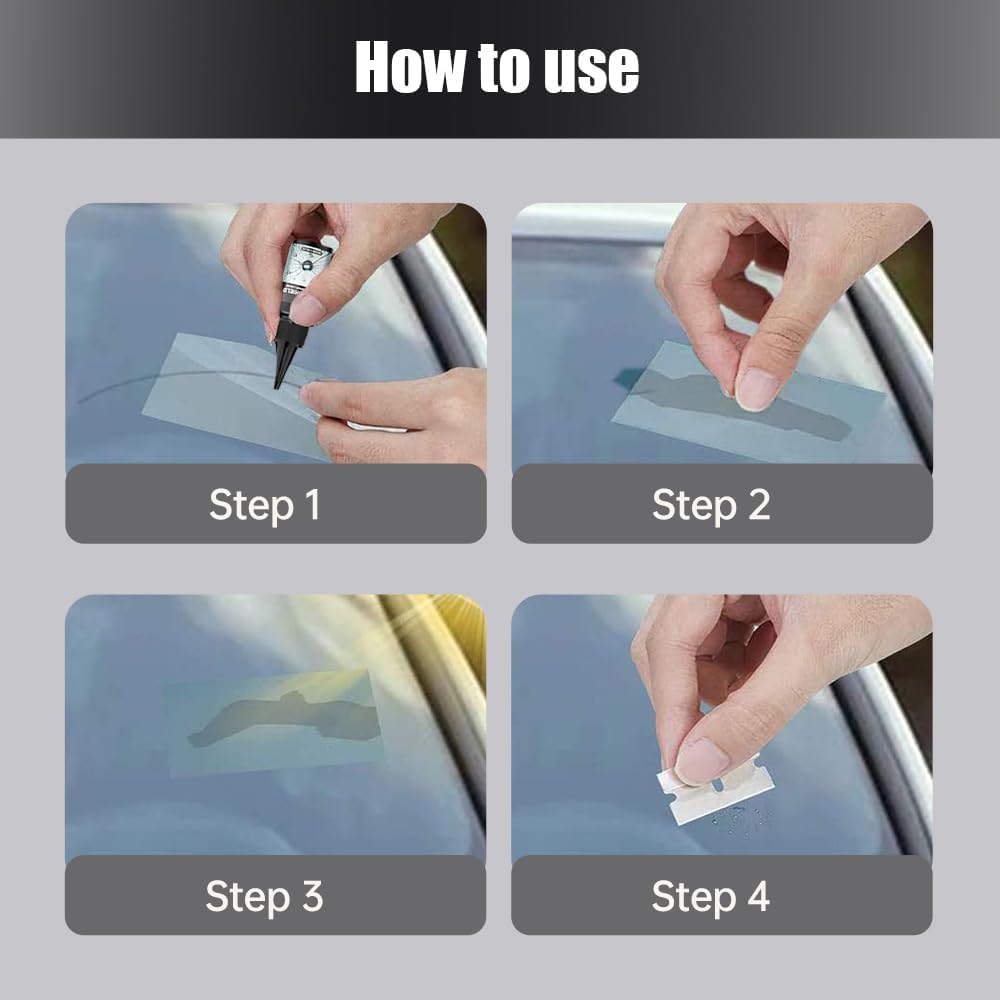 How to use

Step 1

Step 2

Step 3

Step 4