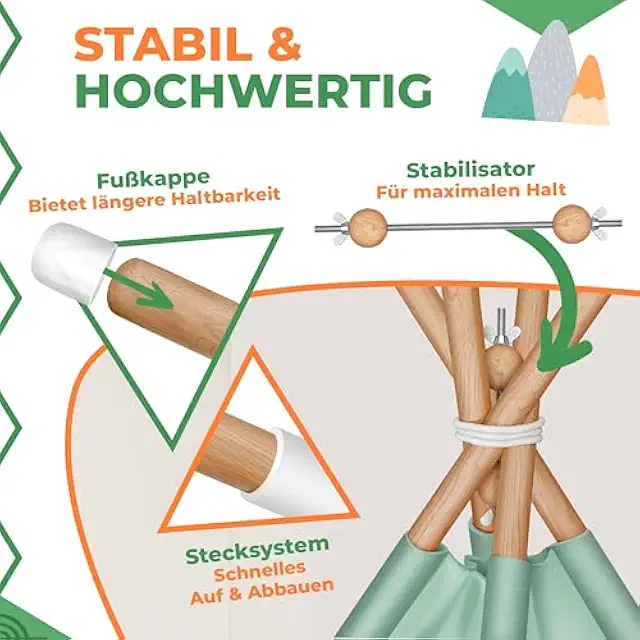 STABIL &
HOCHWERTIG

Fußkappe
Bietet längere Haltbarkeit

Stabilisator
Für maximalen Halt

Stecksystem
Schnelles
Auf & Abbauen