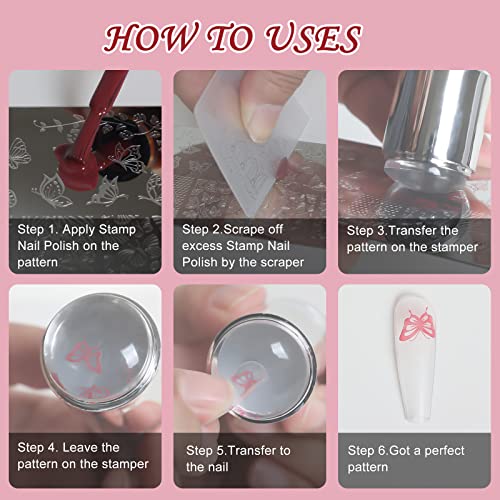 HOW TO USES

Step 1. Apply Stamp Nail Polish on the pattern

Step 2.Scrape off excess Stamp Nail Polish by the scraper

Step 3.Transfer the pattern on the stamper

Step 4. Leave the pattern on the stamper

Step 5.Transfer to the nail

Step 6.Got a perfect pattern