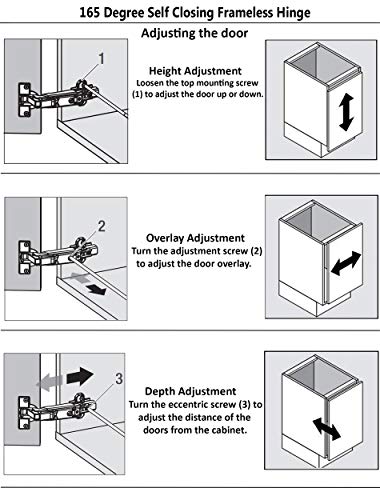 165 Degree Self Closing Frameless Hinge

Adjusting the door

1

Height Adjustment
Loosen the top mounting screw (1) to adjust the door up or down.

2

Overlay Adjustment
Turn the adjustment screw (2) to adjust the door overlay.

3

Depth Adjustment
Turn the eccentric screw (3) to adjust the distance of the doors from the cabinet.