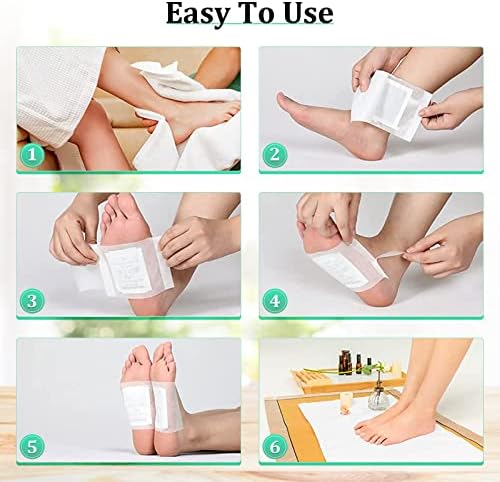 Easy To Use

1

2

3

4

5

6